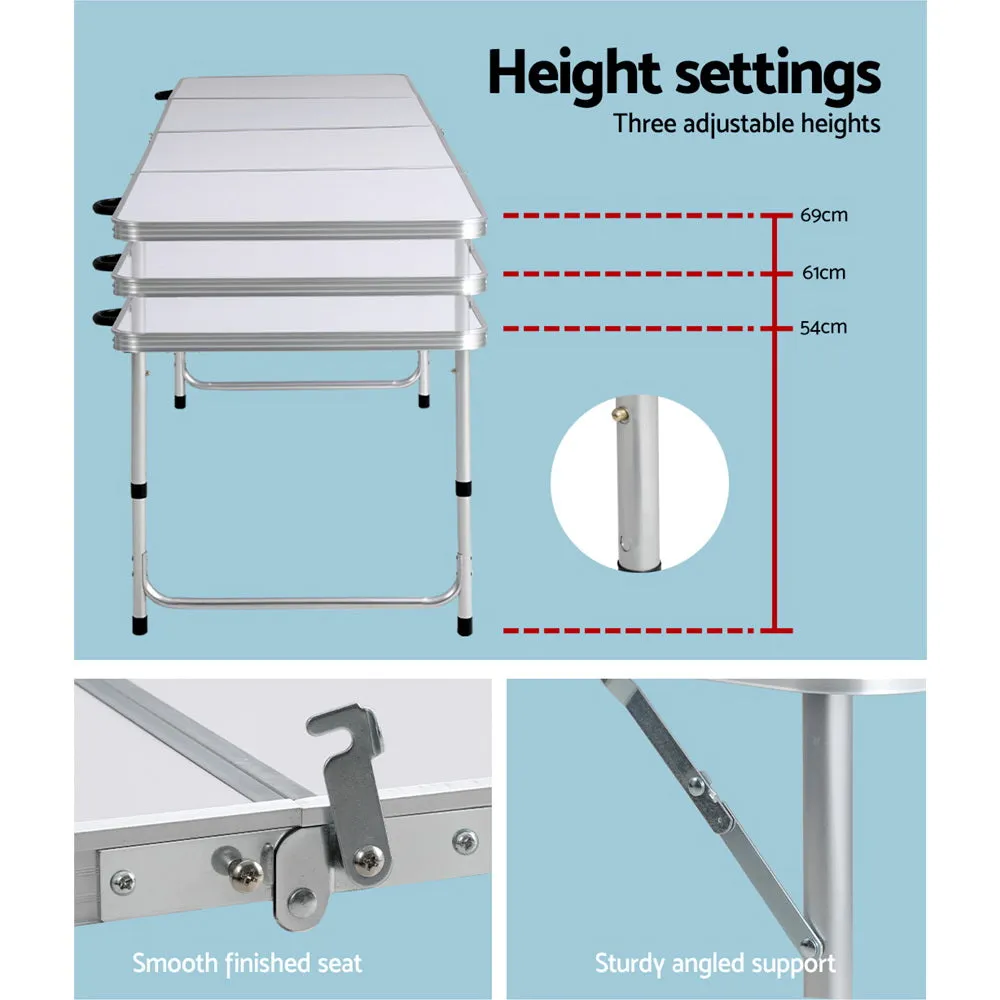 Height settings
Three adjustable heights

69cm
61cm
54cm

Smooth finished seat

Sturdy angled support