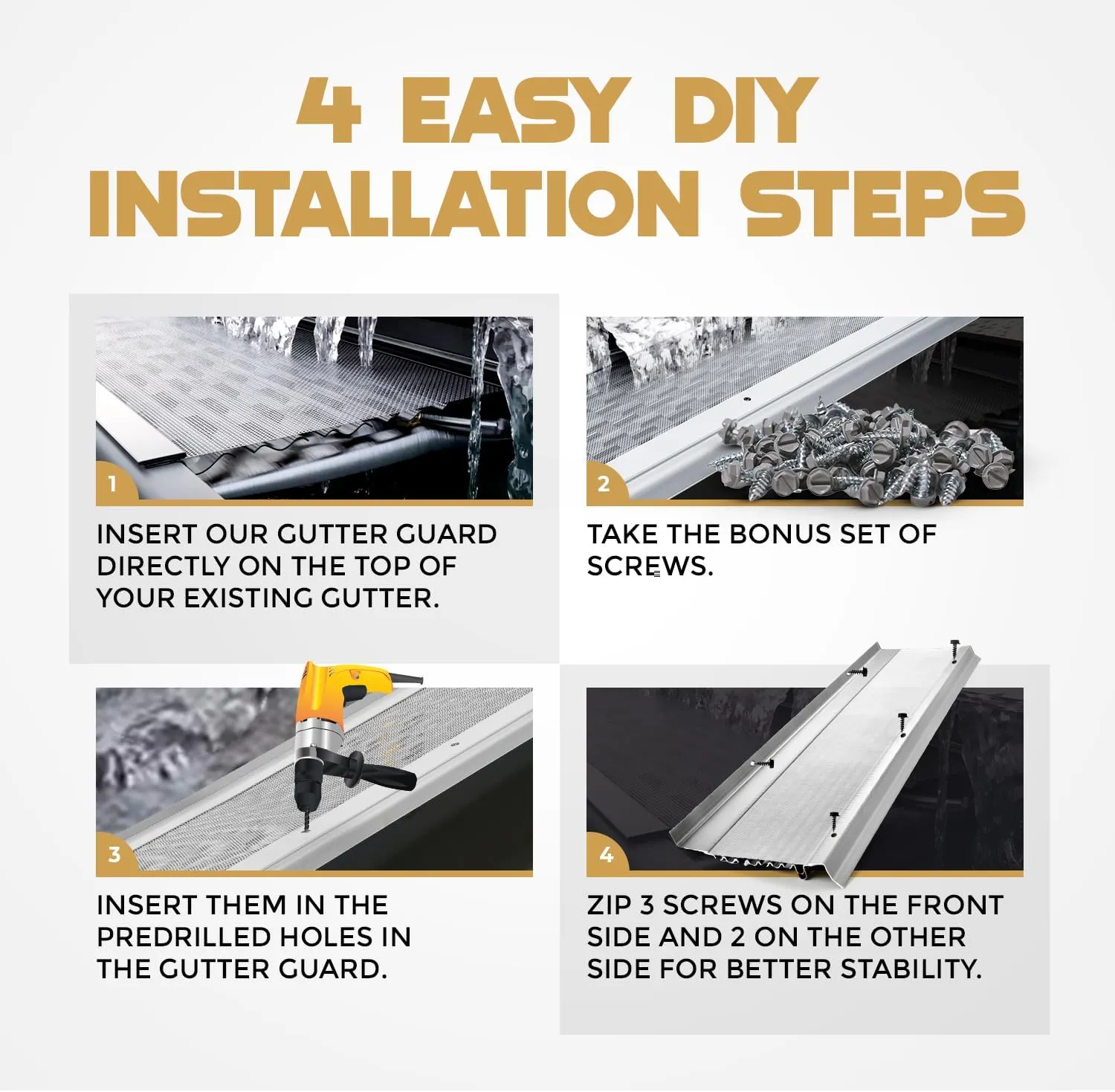 4 EASY DIY INSTALLATION STEPS

1

INSERT OUR GUTTER GUARD DIRECTLY ON THE TOP OF YOUR EXISTING GUTTER.

2

TAKE THE BONUS SET OF SCREWS.

3

INSERT THEM IN THE PREDRILLED HOLES IN THE GUTTER GUARD.

4

ZIP 3 SCREWS ON THE FRONT SIDE AND 2 ON THE OTHER SIDE FOR BETTER STABILITY.