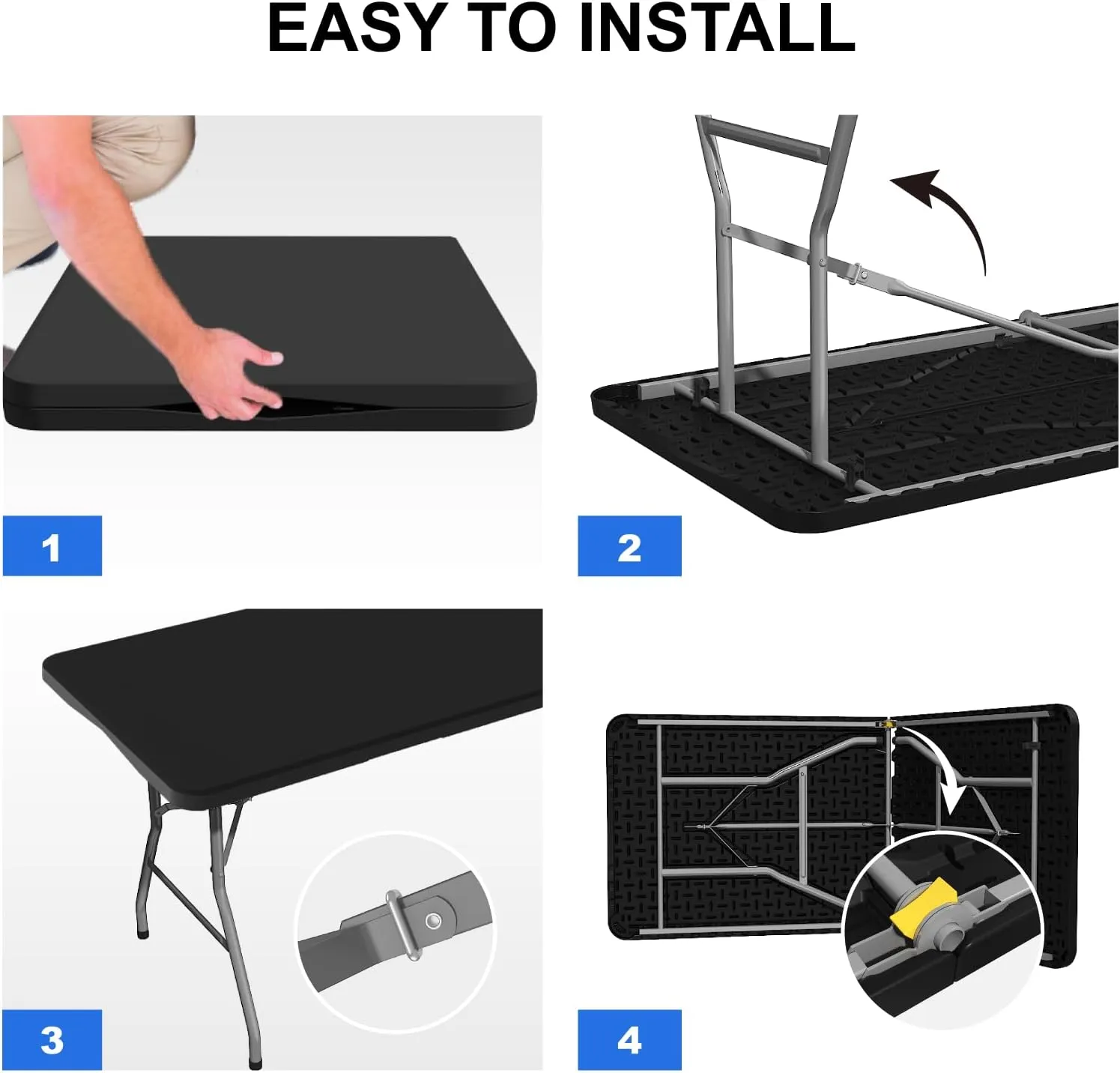 EASY TO INSTALL

1

2

3

4