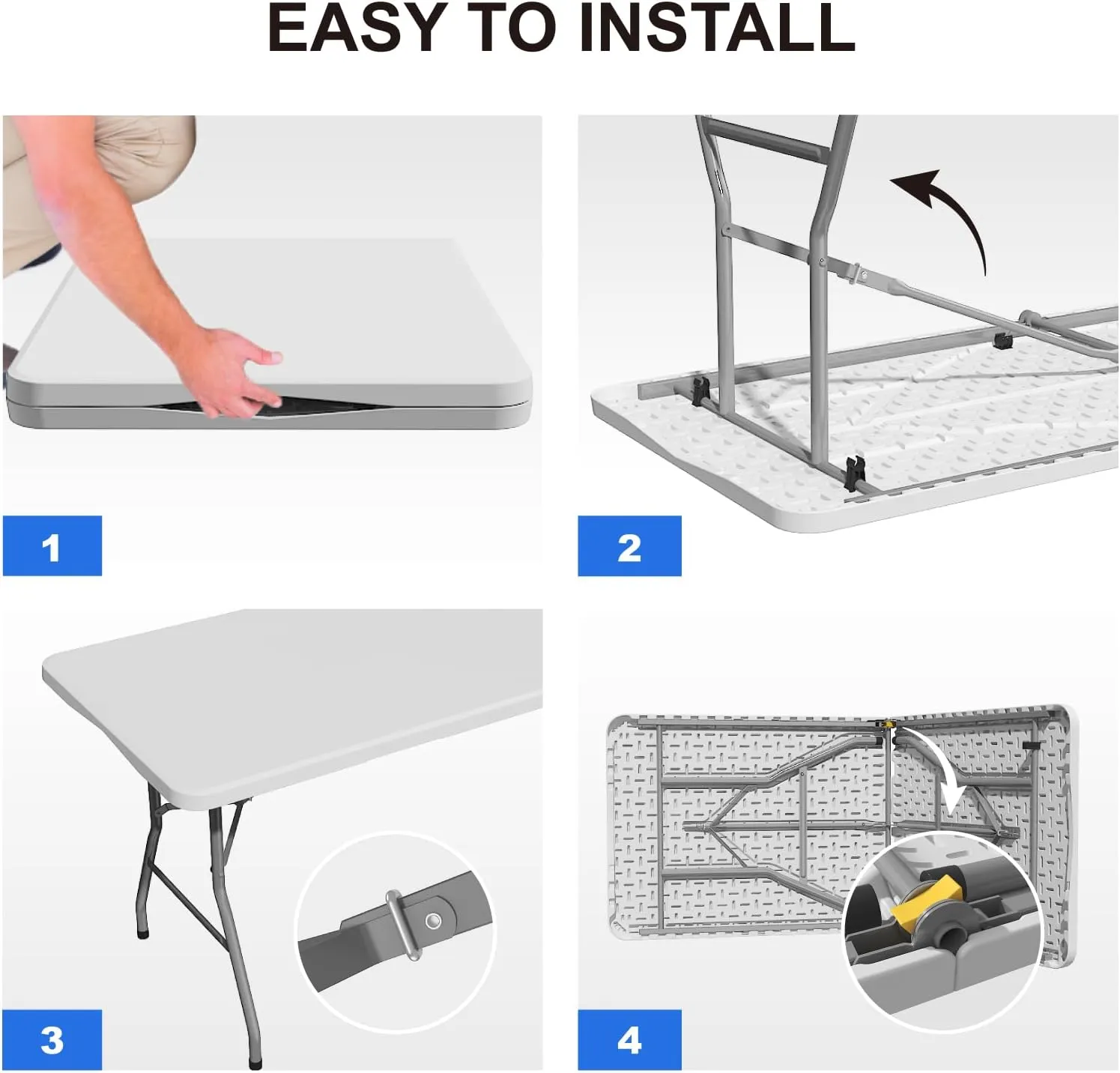 EASY TO INSTALL

1

2

3

4