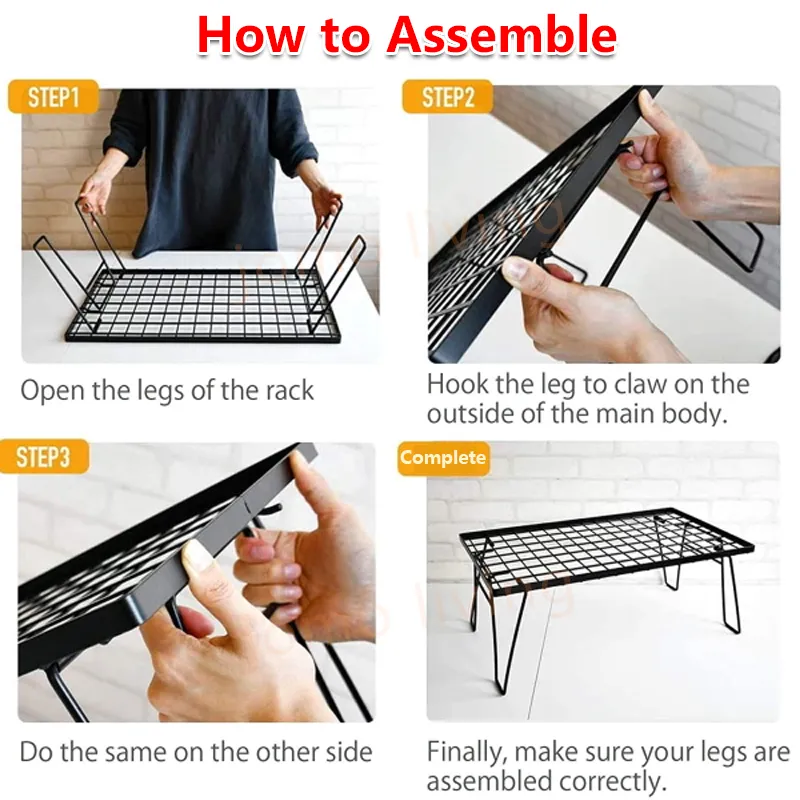 How to Assemble

STEP1

Open the legs of the rack

STEP2

Hook the leg to claw on the outside of the main body.

STEP3

Do the same on the other side

Complete

Finally, make sure your legs are assembled correctly.