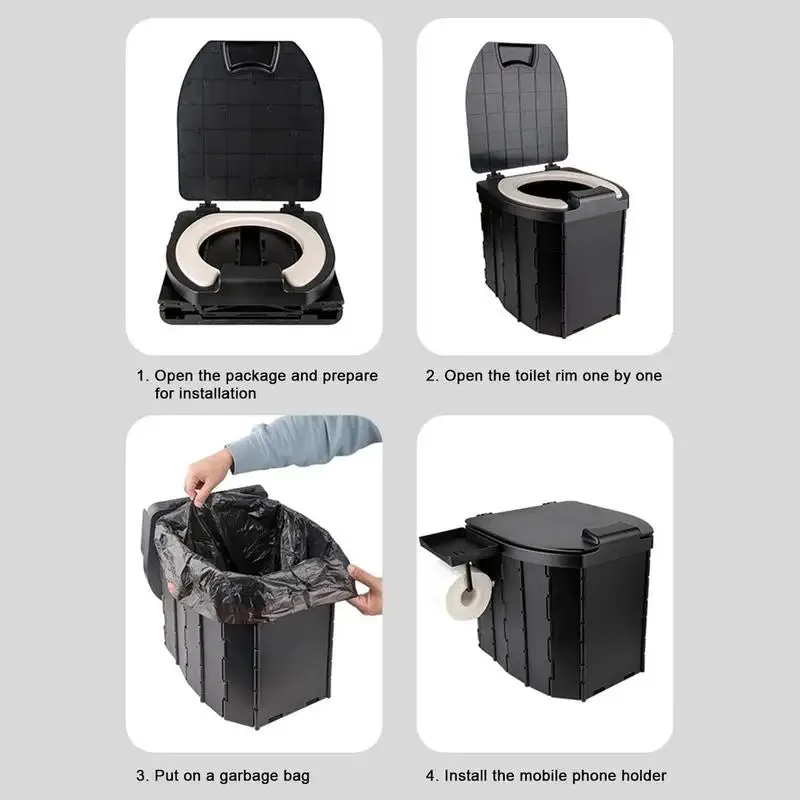 1. Open the package and prepare for installation

2. Open the toilet rim one by one

3. Put on a garbage bag

4. Install the mobile phone holder