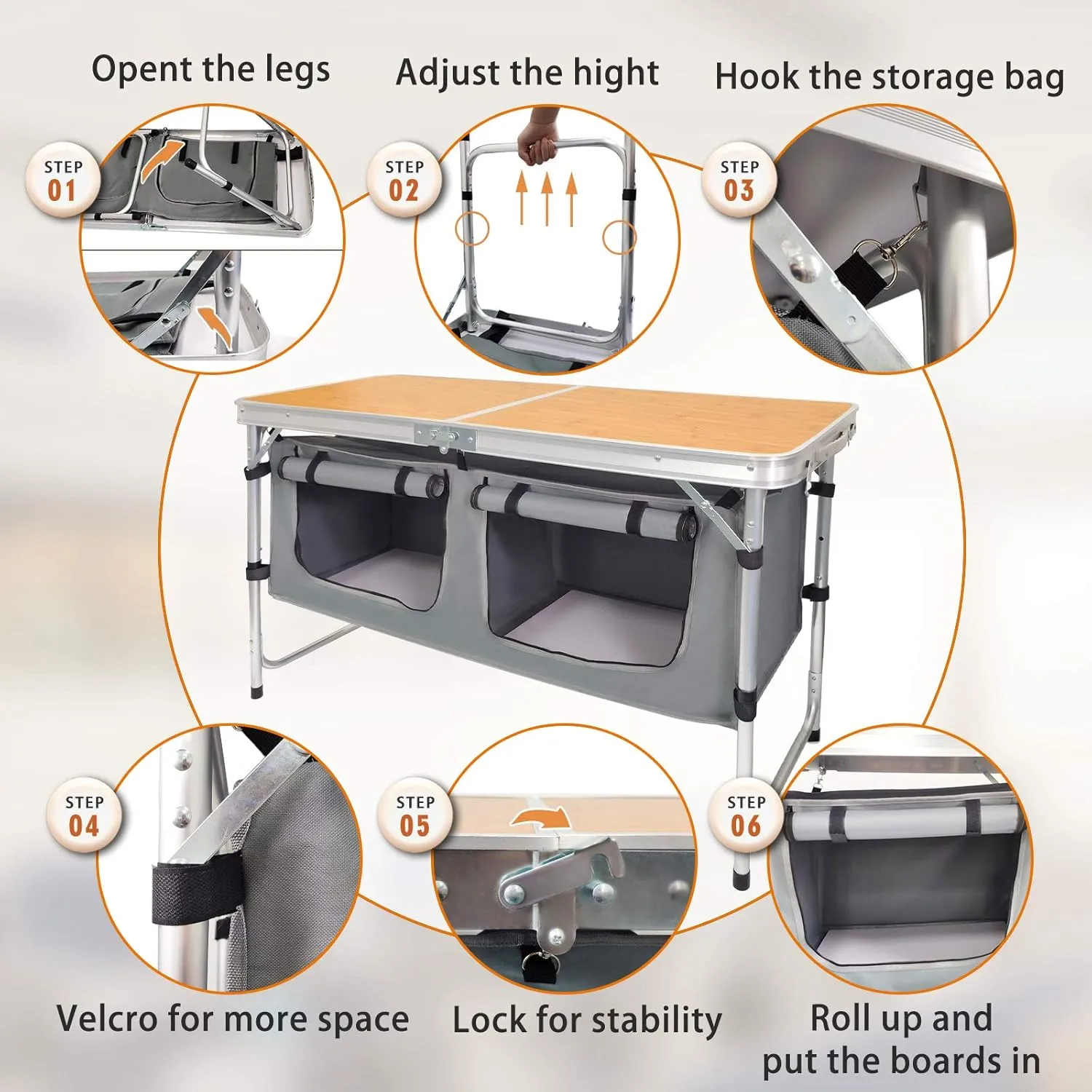 Opent the legs

STEP 01

Adjust the hight

STEP 02

Hook the storage bag

STEP 03

STEP 04

Velcro for more space

STEP 05

Lock for stability

STEP 06

Roll up and put the boards in