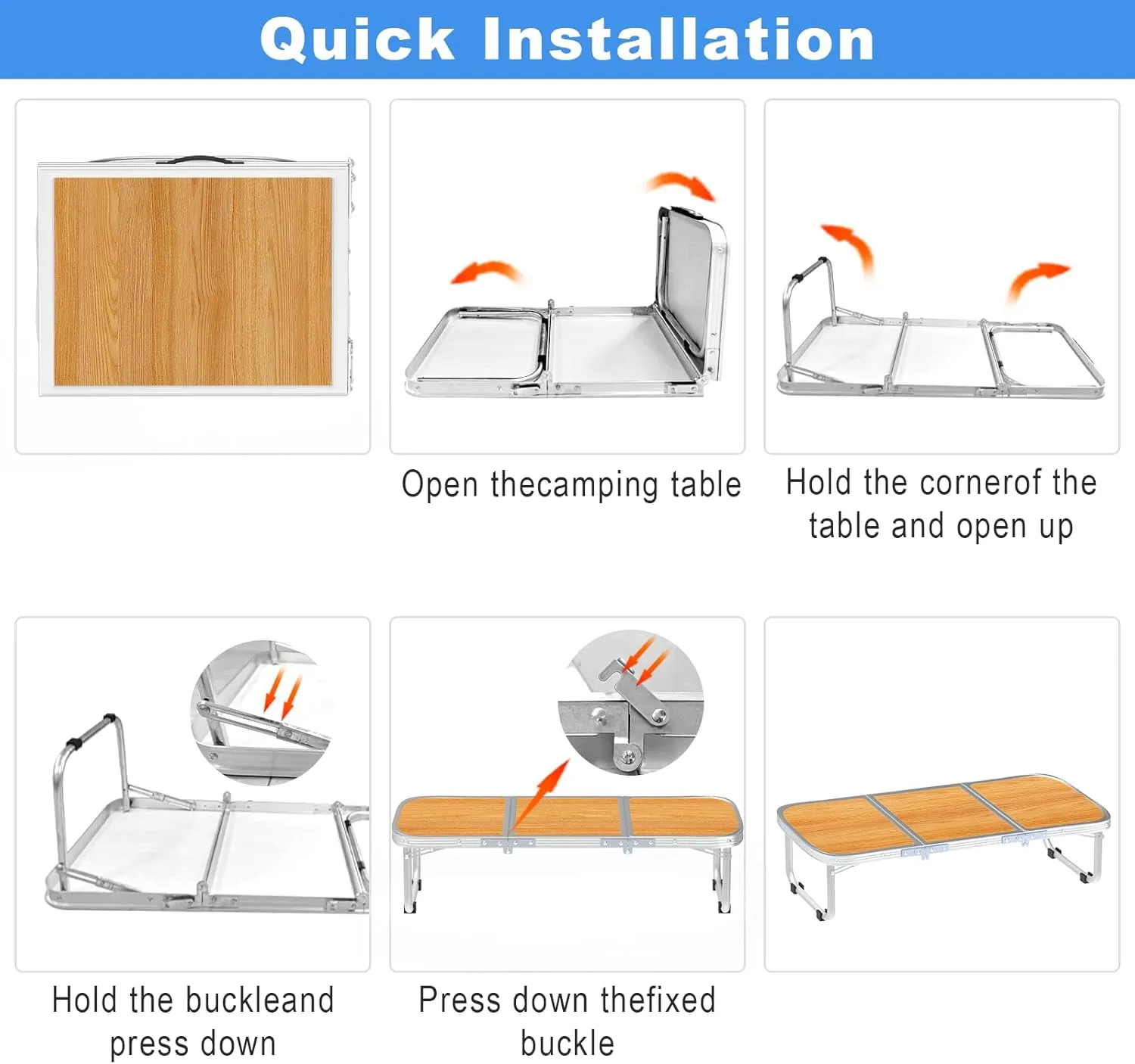 Quick Installation

Open thecamping table

Hold the cornerof the table and open up

Hold the buckleand press down

Press down thefixed buckle