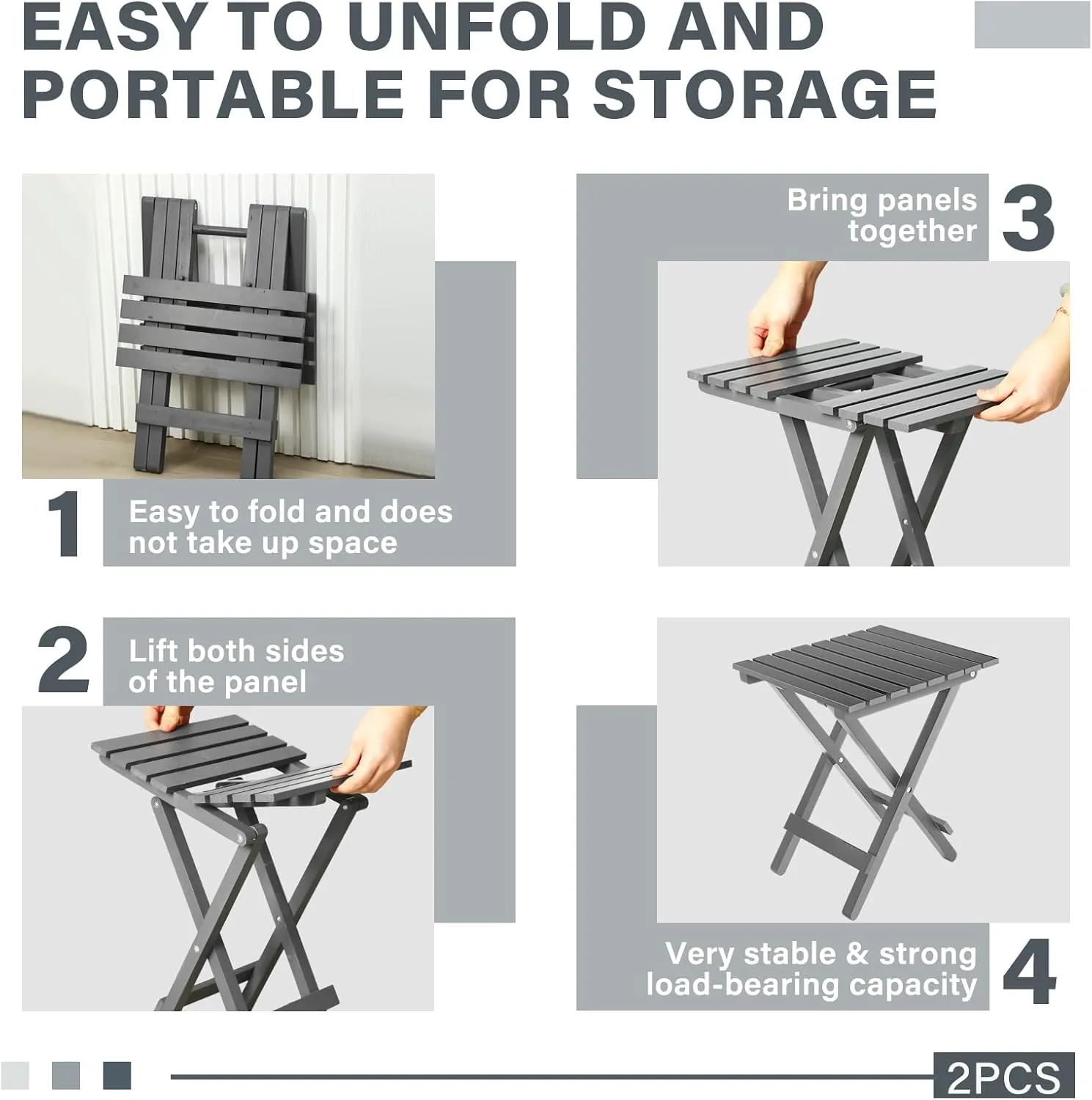 EASY TO UNFOLD AND PORTABLE FOR STORAGE

1 Easy to fold and does not take up space

2 Lift both sides of the panel

Bring panels together 3

Very stable & strong load-bearing capacity 4

2PCS